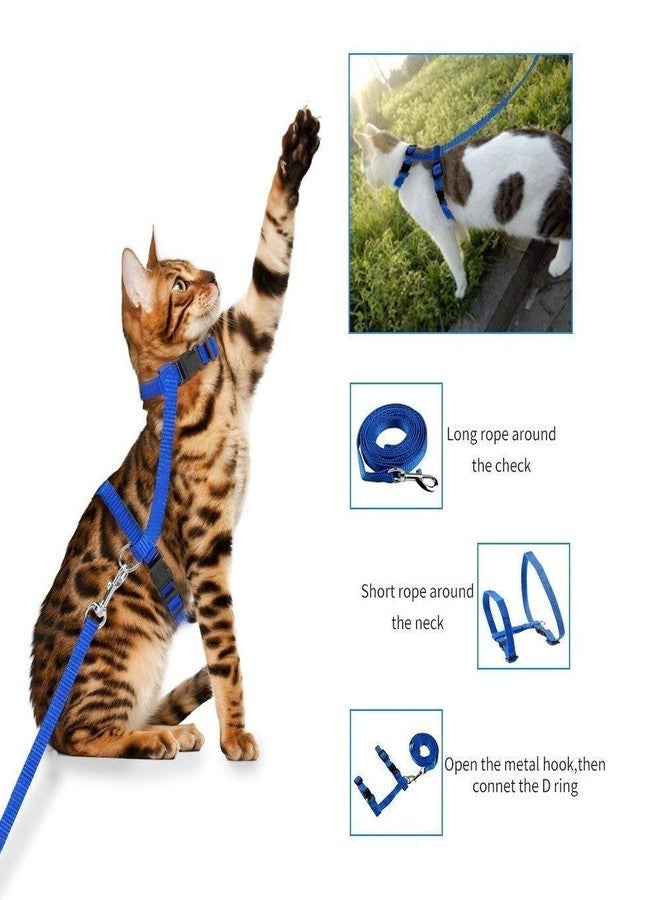 Long rope around the check

Short rope around the neck

Open the metal hook,then connet the D ring